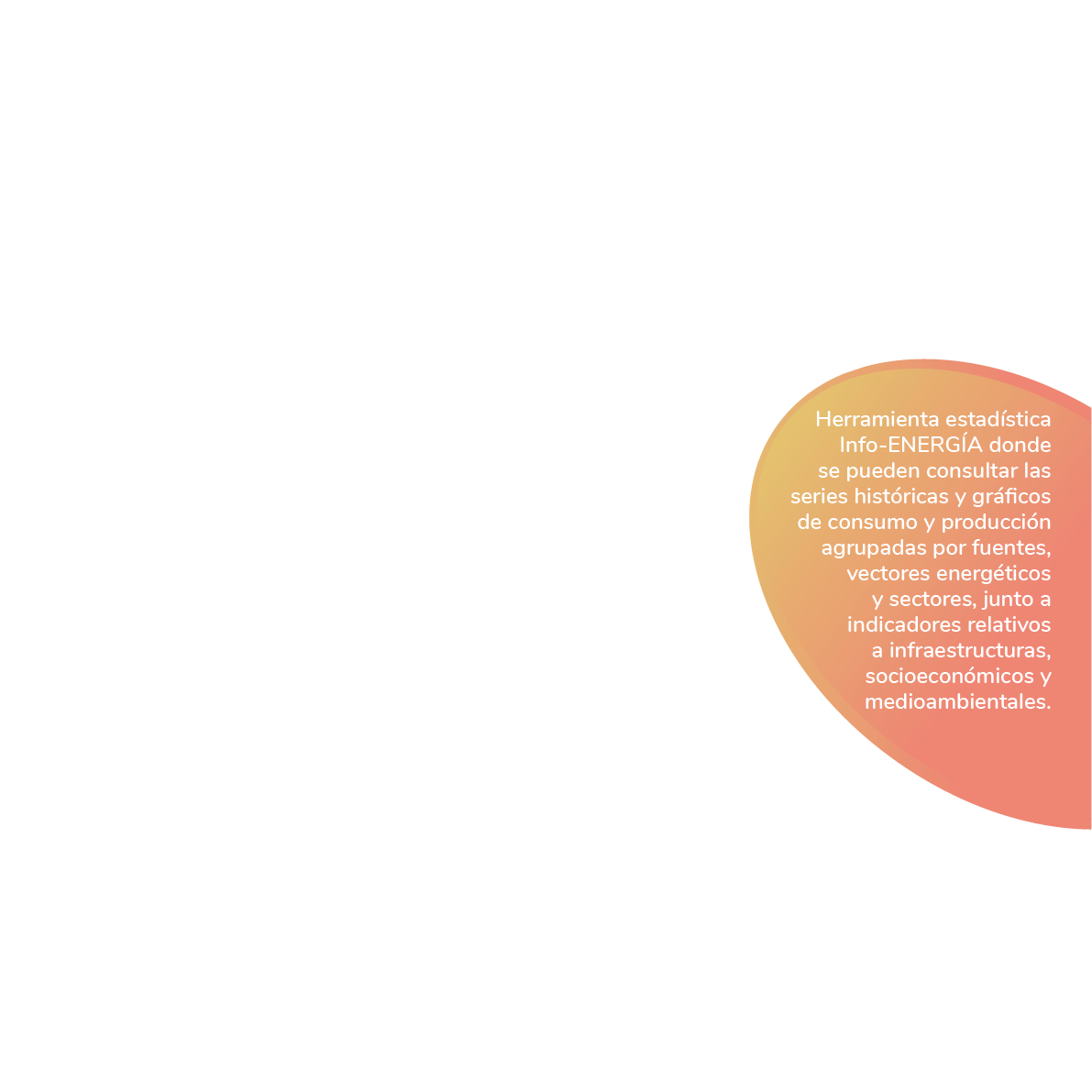 Herramienta estadística Info-ENERGÍA donde se pueden consultar las series históricas y gráficos de consumo y producción agrupadas por fuentes, vectores energéticos y sectores, junto a indicadores relativos a infraestructuras, socioeconómicos y medioambientales.